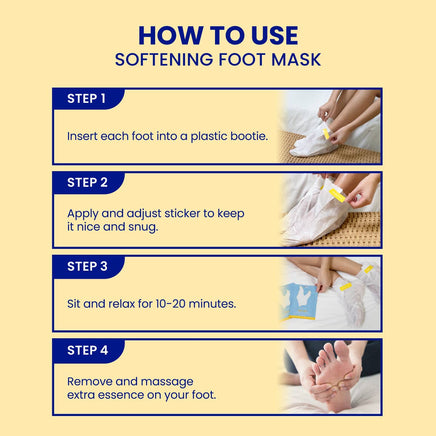 HOW TO USE
SOFTENING FOOT MASK

STEP 1

Insert each foot into a plastic bootie.

STEP 2

Apply and adjust sticker to keep it nice and snug.

STEP 3

Sit and relax for 10-20 minutes.

STEP 4

Remove and massage extra essence on your foot.